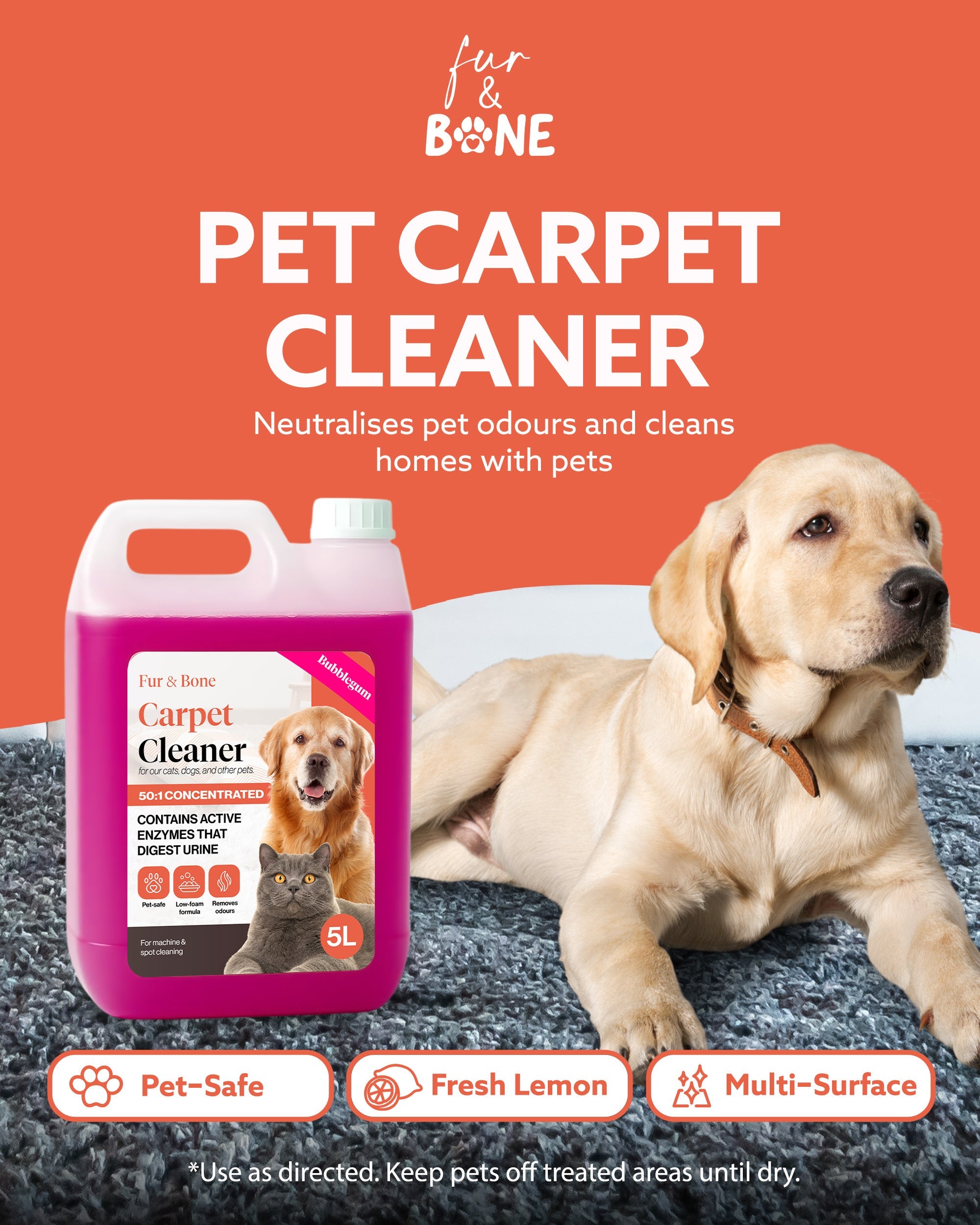 fur
&
BONE

PET CARPET CLEANER

Neutralises pet odours and cleans homes with pets

Fur & Bone

Bubblegum

Carpet Cleaner

for our cats, dogs, and other pets.

50:1 CONCENTRATED

CONTAINS ACTIVE ENZYMES THAT DIGEST URINE

Pet-safe

Low-foam formula

Removes odours

For machine & spot cleaning

5L

Pet-Safe

Fresh Lemon

Multi-Surface

*Use as directed. Keep pets off treated areas until dry.