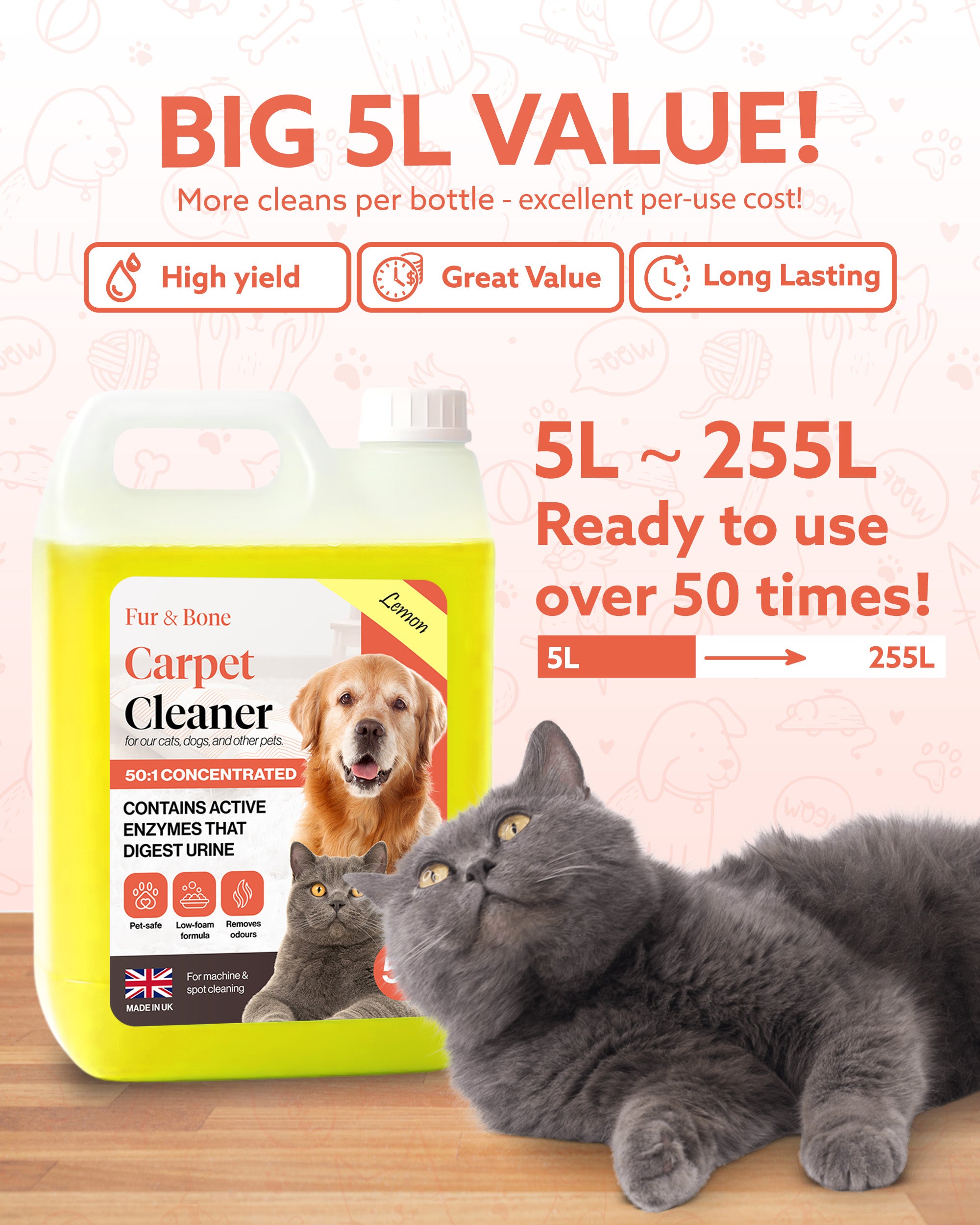 BIG 5L VALUE!
More cleans per bottle - excellent per-use cost!

High yield

Great Value

Long Lasting

5L ~ 255L
Ready to use over 50 times!

5L 255L

Fur & Bone
Lemon
Carpet Cleaner
for our cats, dogs, and other pets.
50:1 CONCENTRATED
CONTAINS ACTIVE ENZYMES THAT DIGEST URINE
Pet-safe
Low-foam formula
Removes odours
MADE IN UK
For machine & spot cleaning