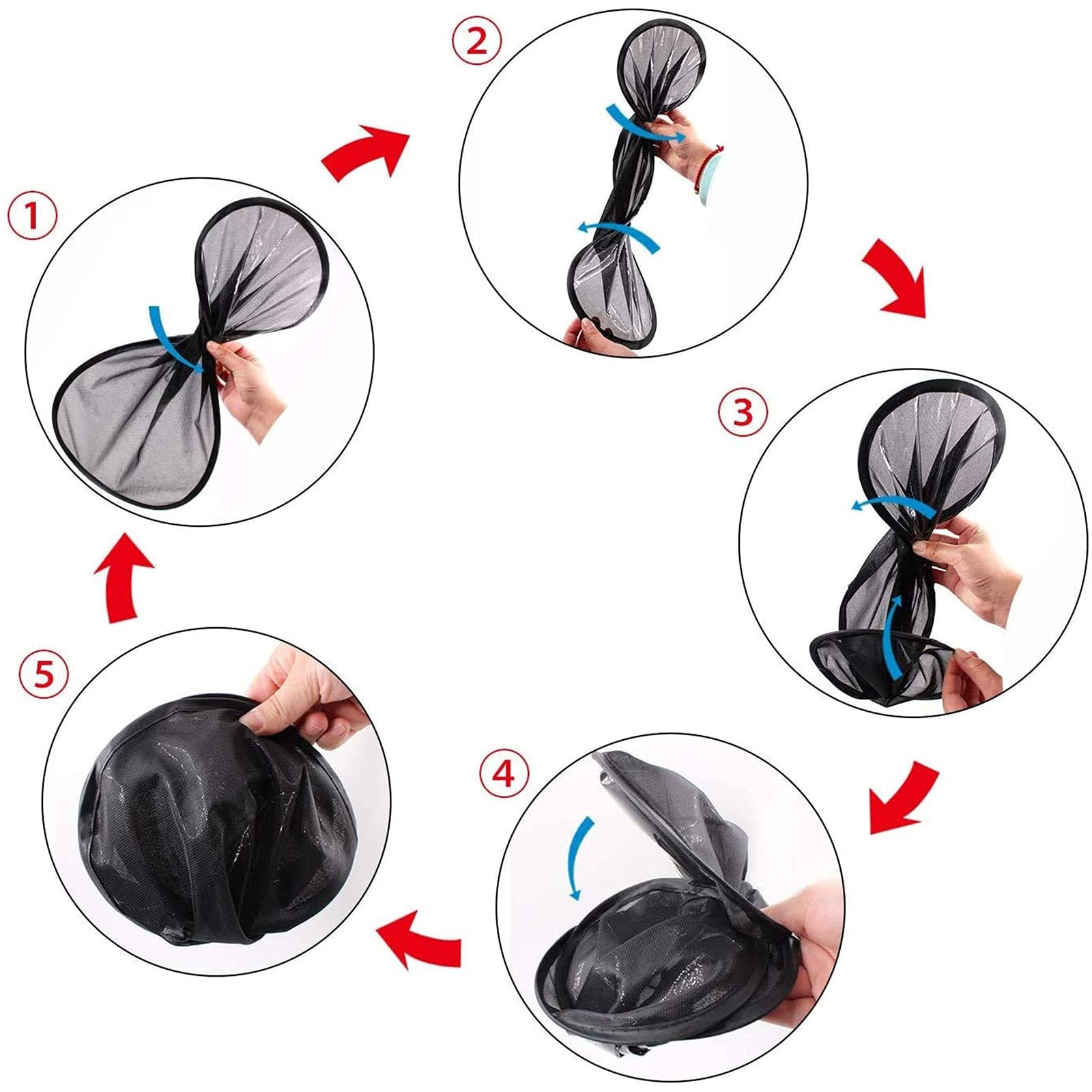 ①
②
③
④
⑤