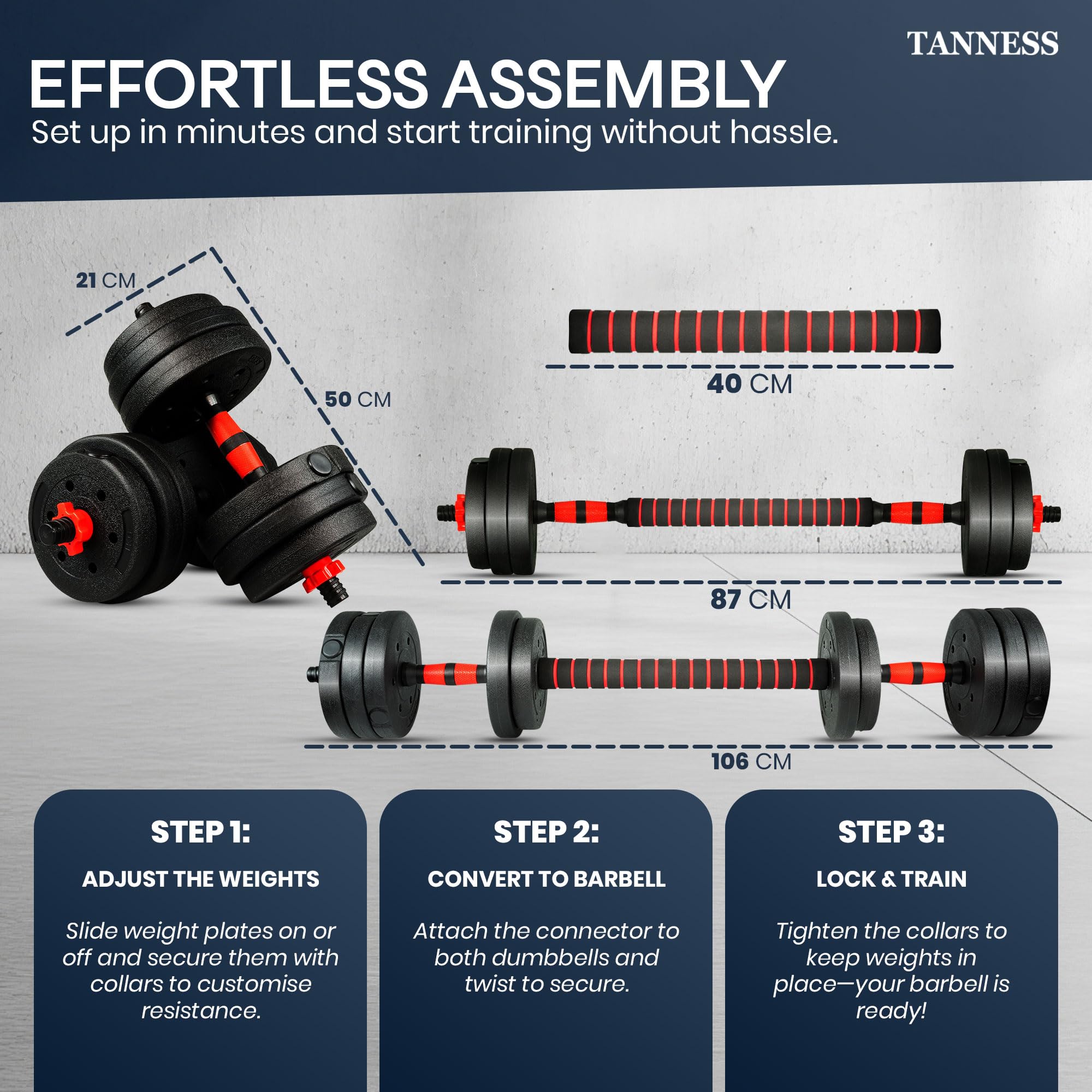 TANNESS

EFFORTLESS ASSEMBLY

Set up in minutes and start training without hassle.

21 CM

50 CM

40 CM

87 CM

106 CM

STEP 1:

ADJUST THE WEIGHTS

Slide weight plates on or off and secure them with collars to customise resistance.

STEP 2:

CONVERT TO BARBELL

Attach the connector to both dumbbells and twist to secure.

STEP 3:

LOCK & TRAIN

Tighten the collars to keep weights in place—your barbell is ready!